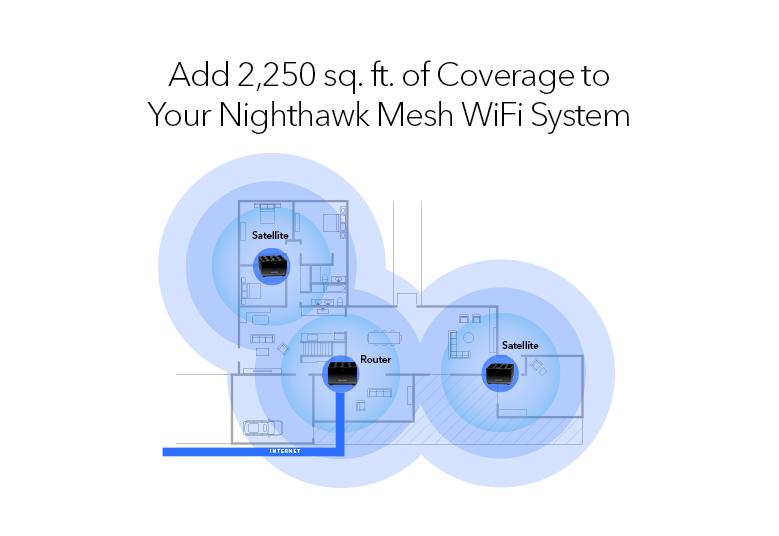 Add 2,250 sq. ft. of Coverage to Your Nighthawk Mesh WiFi System

Satellite

Router

Satellite

INTERNET